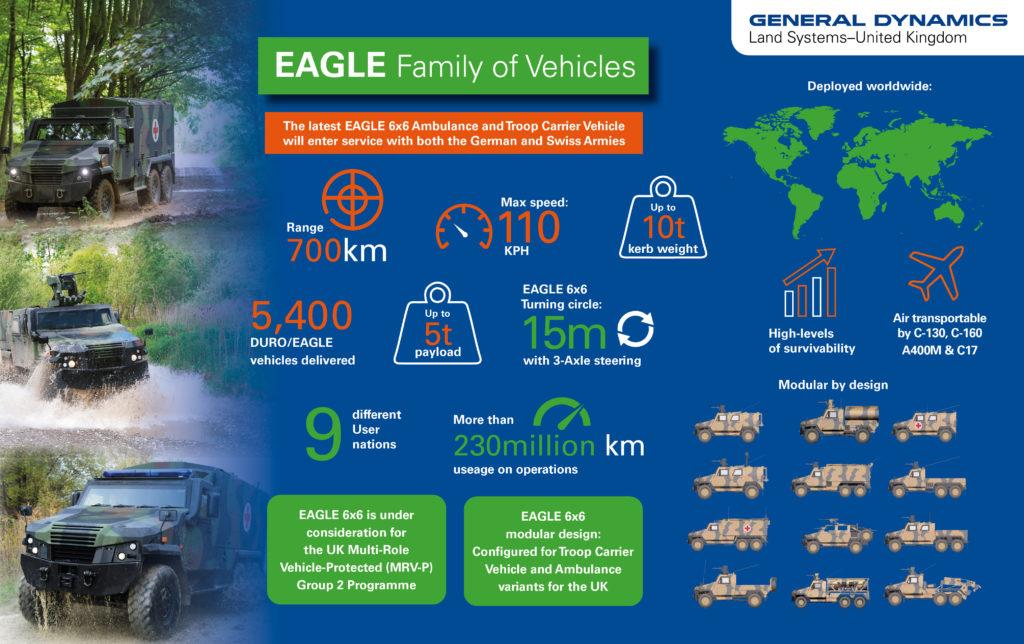 GENERAL DYNAMICS
Land Systems–United Kingdom

EAGLE Family of Vehicles

The latest EAGLE 6x6 Ambulance and Troop Carrier Vehicle will enter service with both the German and Swiss Armies

Range
700km

Max speed:
110
KPH

Up to
10t
kerb weight

5,400
DURO/EAGLE vehicles delivered

Up to
5t
payload

EAGLE 6x6
Turning circle:
15m
with 3-Axle steering

9
different User nations

More than
230million km
useage on operations

EAGLE 6x6 is under consideration for the UK Multi-Role Vehicle-Protected (MRV-P) Group 2 Programme

EAGLE 6x6 modular design: Configured for Troop Carrier Vehicle and Ambulance variants for the UK

Deployed worldwide:

High-levels of survivability

Air transportable by C-130, C-160 A400M & C17

Modular by design